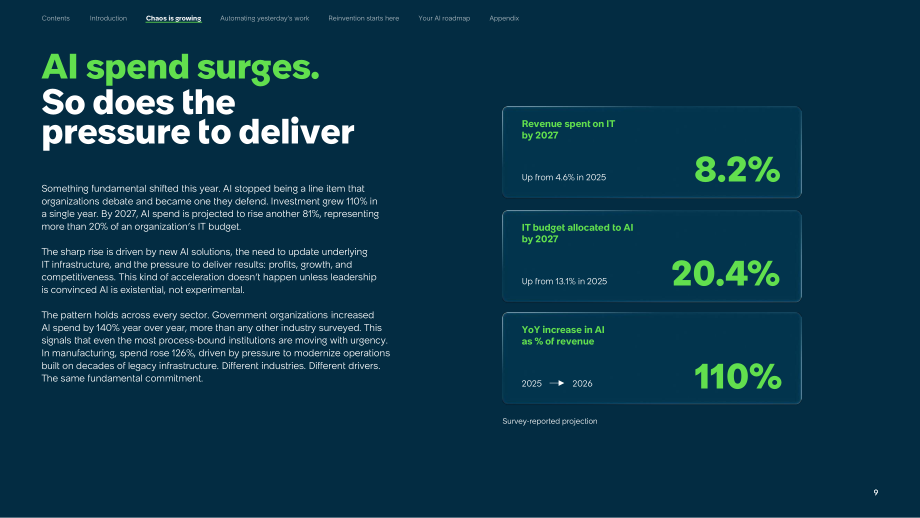 Contents Introduction Chaos is growing Automating yesterday's work Reinvention starts here Your AI roadmap Appendix

AI spend surges.
So does the pressure to deliver

Something fundamental shifted this year. AI stopped being a line item that organizations debate and became one they defend. Investment grew 110% in a single year. By 2027, AI spend is projected to rise another 81%, representing more than 20% of an organization's IT budget.

The sharp rise is driven by new AI solutions, the need to update underlying IT infrastructure, and the pressure to deliver results: profits, growth, and competitiveness. This kind of acceleration doesn't happen unless leadership is convinced AI is existential, not experimental.

The pattern holds across every sector. Government organizations increased AI spend by 140% year over year, more than any other industry surveyed. This signals that even the most process-bound institutions are moving with urgency. In manufacturing, spend rose 126%, driven by pressure to modernize operations built on decades of legacy infrastructure. Different industries. Different drivers. The same fundamental commitment.

Revenue spent on IT by 2027

Up from 4.6% in 2025

8.2%

IT budget allocated to AI by 2027

Up from 13.1% in 2025

20.4%

YoY increase in AI as % of revenue

2025 → 2026

110%

Survey-reported projection

9