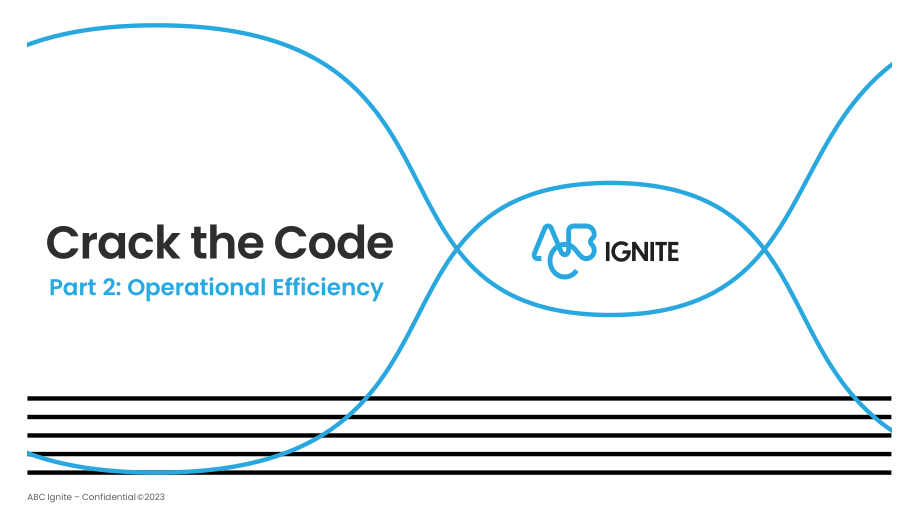 Crack the Code

Part 2: Operational Efficiency

ABC IGNITE

ABC Ignite – Confidential ©2023