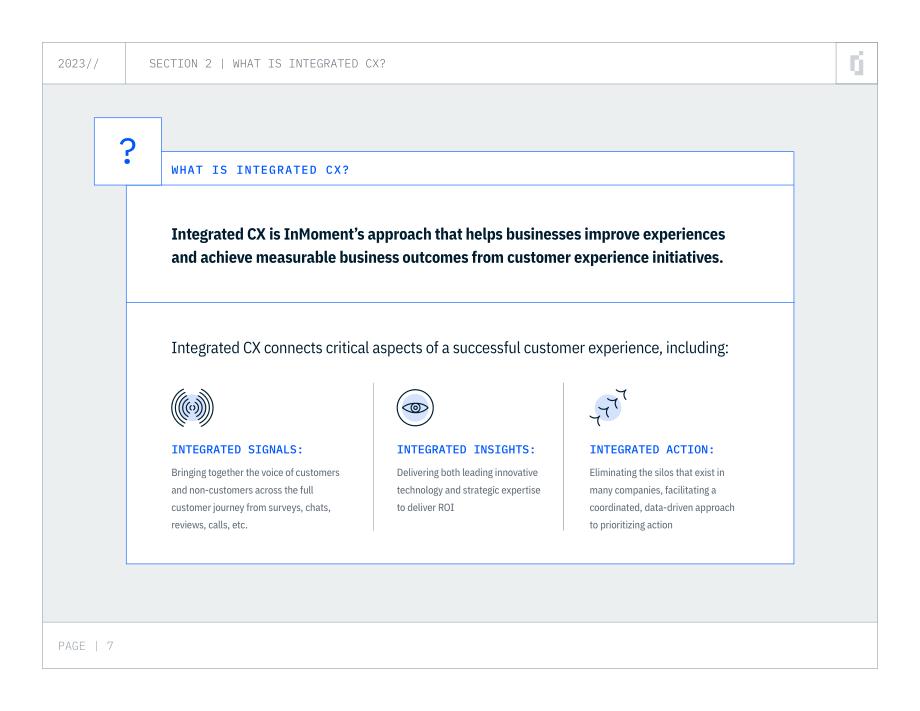 2023//

SECTION 2 | WHAT IS INTEGRATED CX?

?

WHAT IS INTEGRATED CX?

Integrated CX is InMoment's approach that helps businesses improve experiences and achieve measurable business outcomes from customer experience initiatives.

Integrated CX connects critical aspects of a successful customer experience, including:

INTEGRATED SIGNALS:

Bringing together the voice of customers and non-customers across the full customer journey from surveys, chats, reviews, calls, etc.

INTEGRATED INSIGHTS:

Delivering both leading innovative technology and strategic expertise to deliver ROI

INTEGRATED ACTION:

Eliminating the silos that exist in many companies, facilitating a coordinated, data-driven approach to prioritizing action

PAGE | 7